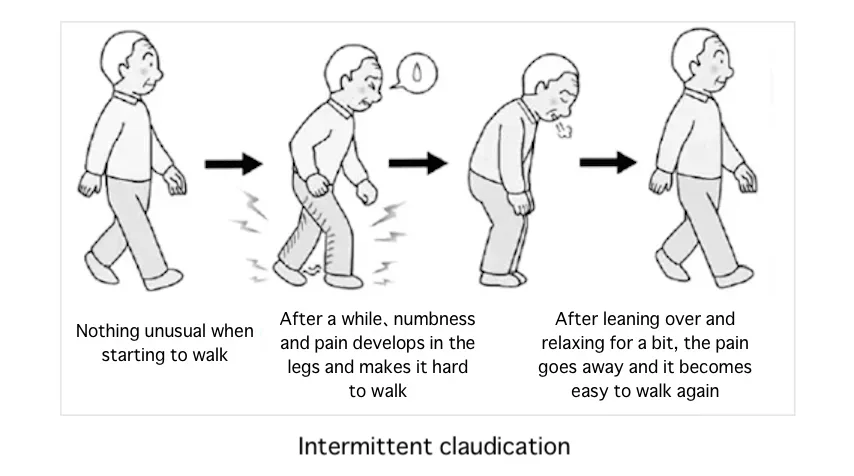 Nothing unusual when starting to walk

After a while、numbness and pain develops in the legs and makes it hard to walk

After leaning over and relaxing for a bit, the pain goes away and it becomes easy to walk again

Intermittent claudication